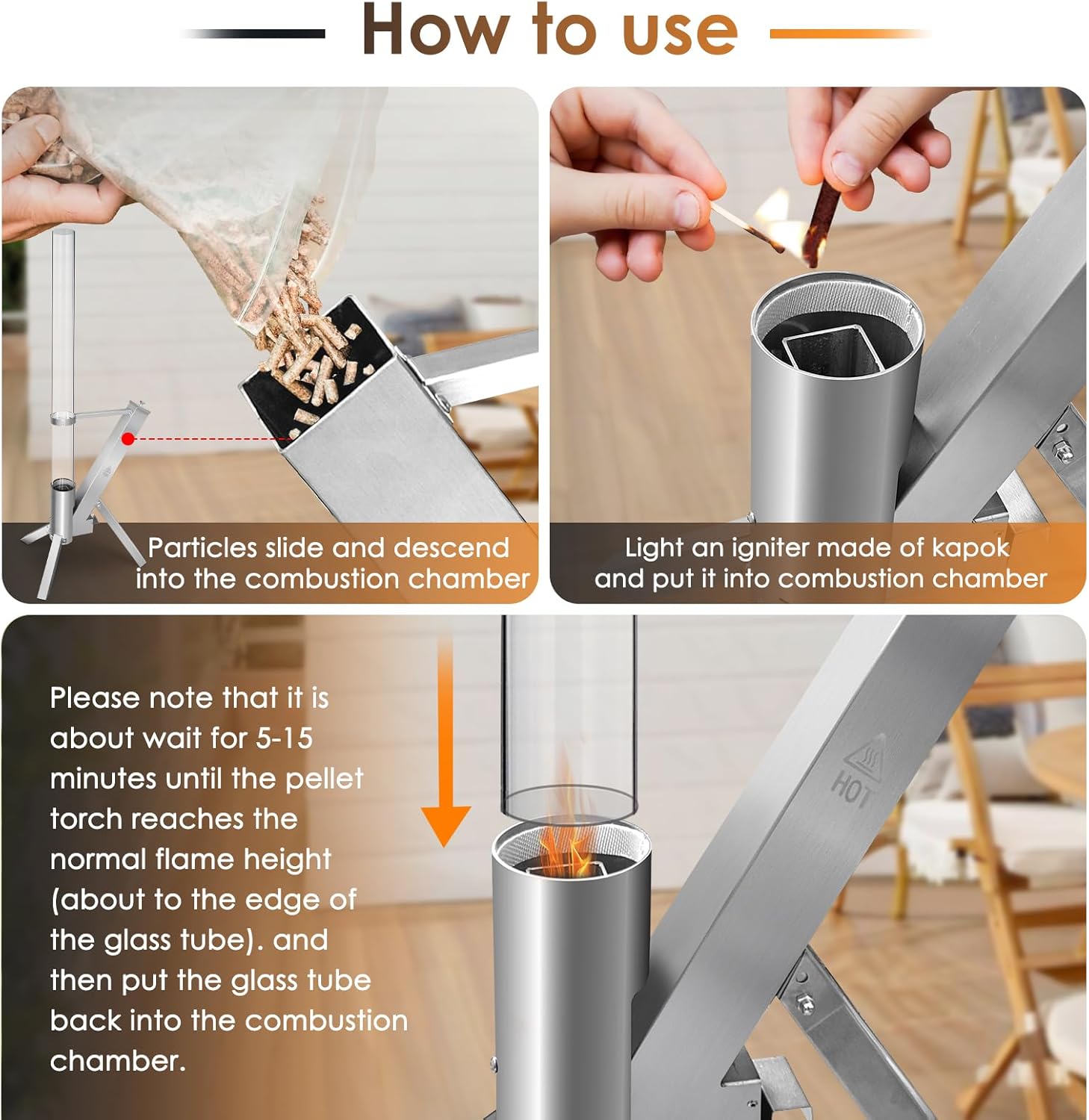 How to use

Particles slide and descend into the combustion chamber

Light an igniter made of kapok and put it into combustion chamber

Please note that it is about wait for 5-15 minutes until the pellet torch reaches the normal flame height (about to the edge of the glass tube). and then put the glass tube back into the combustion chamber.

HOT